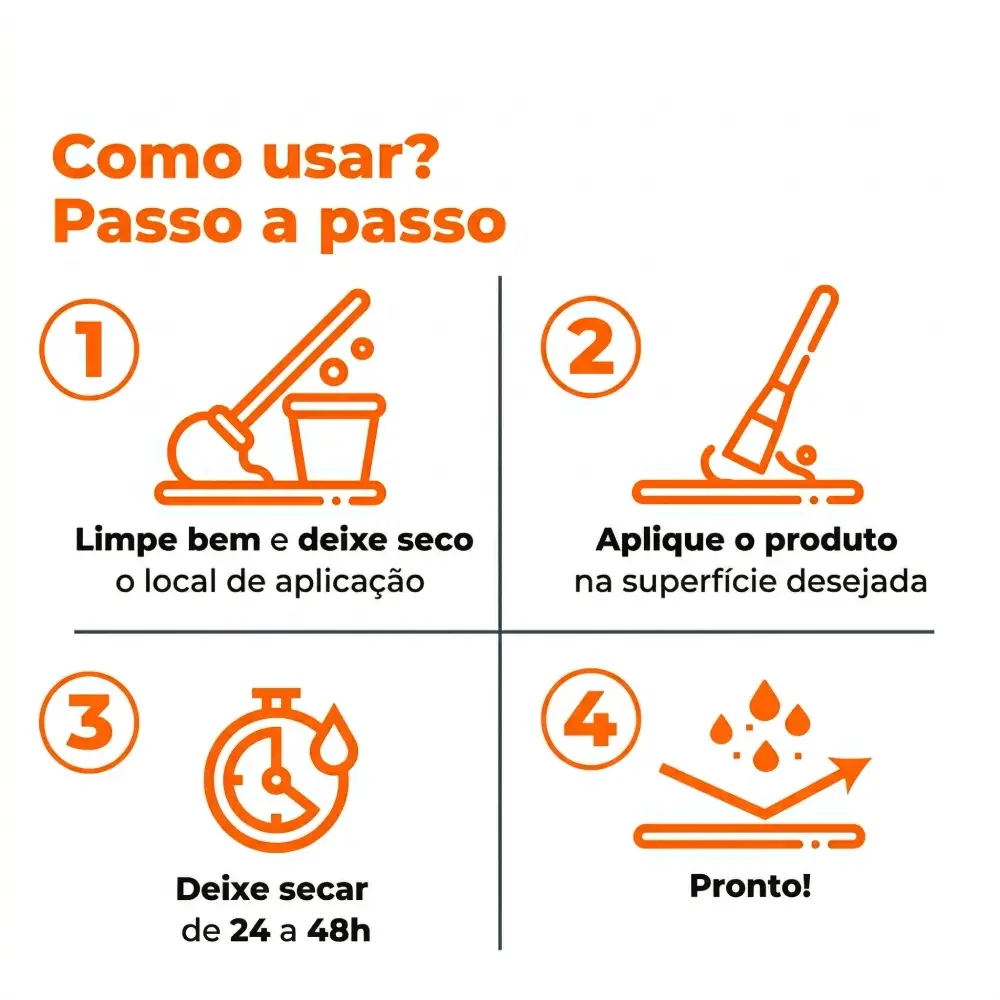 Como usar?
Passo a passo

1

Limpe bem e deixe seco o local de aplicação

2

Aplique o produto na superfície desejada

3

Deixe secar de 24 a 48h

4

Pronto!